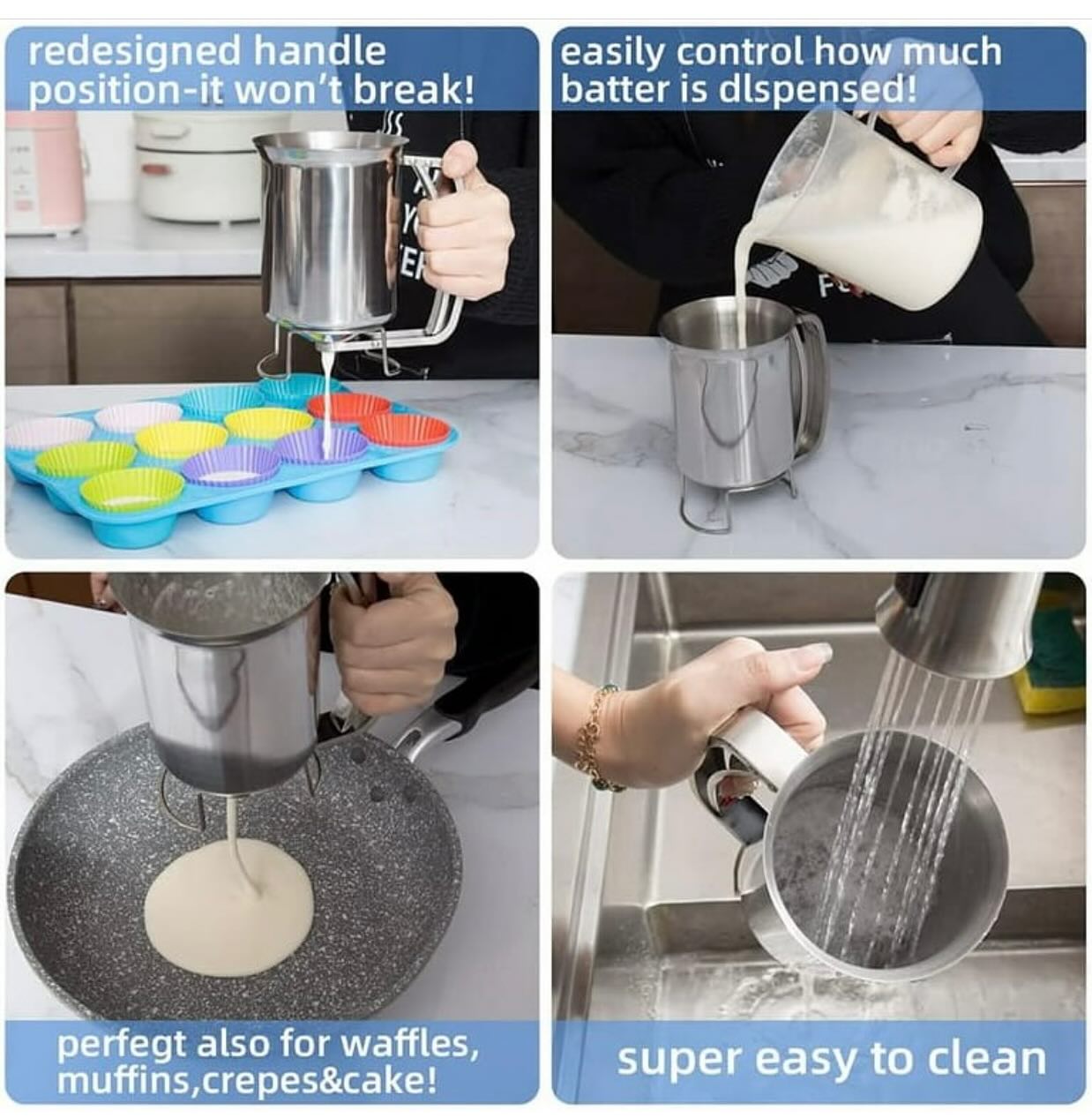 redesigned handle position-it won't break!

easily control how much batter is dlspensed!

perfegt also for waffles, muffins,crepes&cake!

super easy to clean